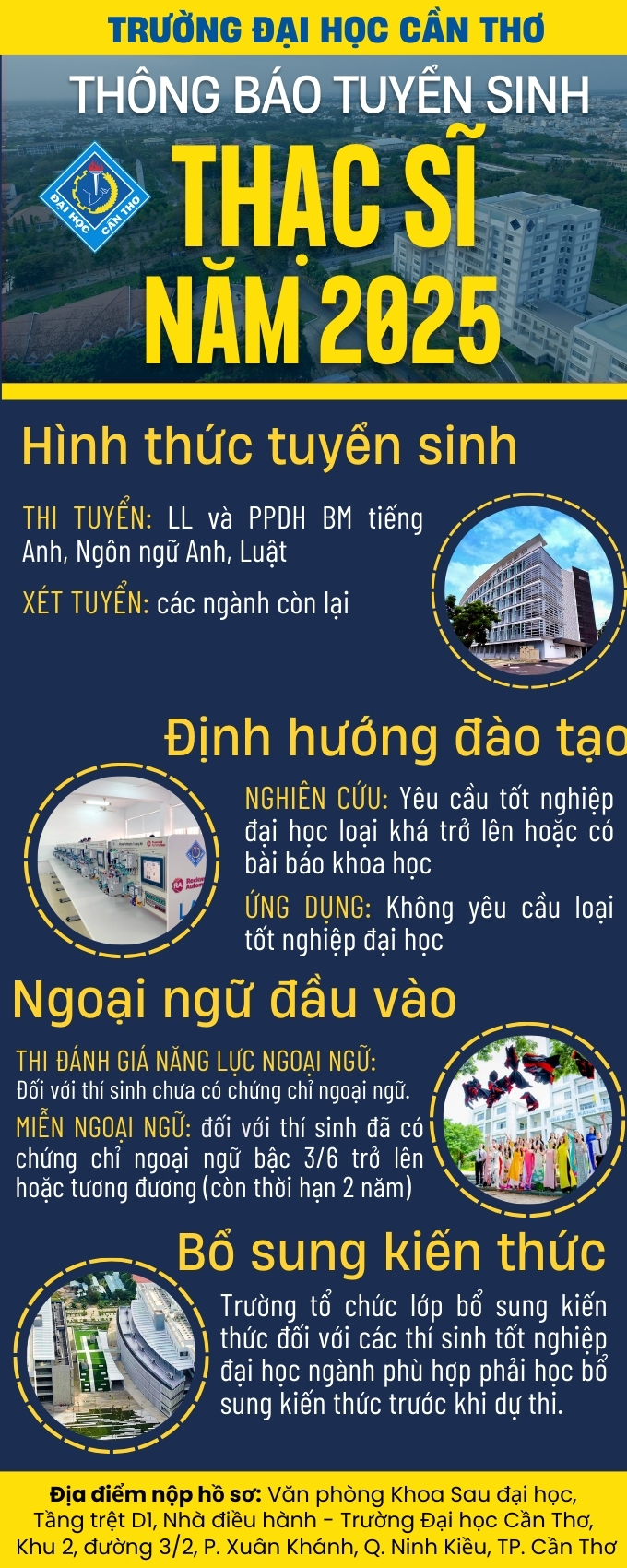 TRƯỜNG ĐẠI HỌC CẦN THƠ

THÔNG BÁO TUYỂN SINH

ĐẠI HỌC CẦN THƠ

THẠC SĨ NĂM 2025

Hình thức tuyển sinh

THI TUYỂN: LL và PPDH BM tiếng Anh, Ngôn ngữ Anh, Luật

XÉT TUYỂN: các ngành còn lại

Định hướng đào tạo

NGHIÊN CỨU: Yêu cầu tốt nghiệp đại học loại khá trở lên hoặc có bài báo khoa học

ỨNG DỤNG: Không yêu cầu loại tốt nghiệp đại học

Ngoại ngữ đầu vào

THI ĐÁNH GIÁ NĂNG LỰC NGOẠI NGỮ: Đối với thí sinh chưa có chứng chỉ ngoại ngữ.

MIỄN NGOẠI NGỮ: đối với thí sinh đã có chứng chỉ ngoại ngữ bậc 3/6 trở lên hoặc tương đương (còn thời hạn 2 năm)

Bổ sung kiến thức

Trường tổ chức lớp bổ sung kiến thức đối với các thí sinh tốt nghiệp đại học ngành phù hợp phải học bổ sung kiến thức trước khi dự thi.

Địa điểm nộp hồ sơ: Văn phòng Khoa Sau đại học, Tầng trệt D1, Nhà điều hành - Trường Đại học Cần Thơ, Khu 2, đường 3/2, P. Xuân Khánh, Q. Ninh Kiều, TP. Cần Thơ